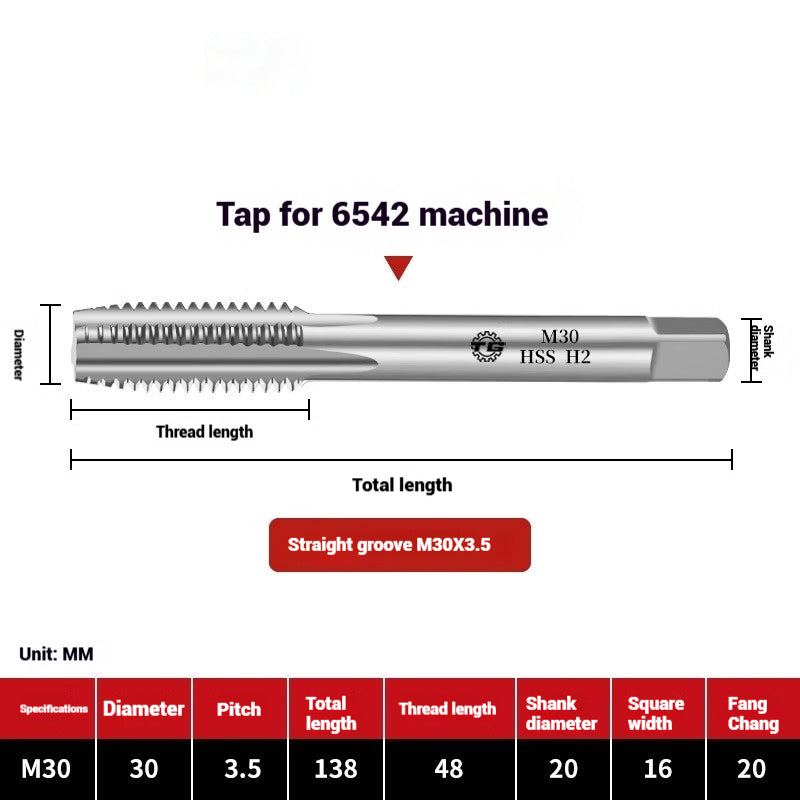 Tap for 6542 machine

Diameter

TG M30 HSS H2

Shank diameter

Thread length

Total length

Straight groove M30X3.5

Unit: MM

| Specifications | Diameter | Pitch | Total length | Thread length | Shank diameter | Square width | Fang Chang |
|---|---|---|---|---|---|---|---|
| M30 | 30 | 3.5 | 138 | 48 | 20 | 16 | 20 |